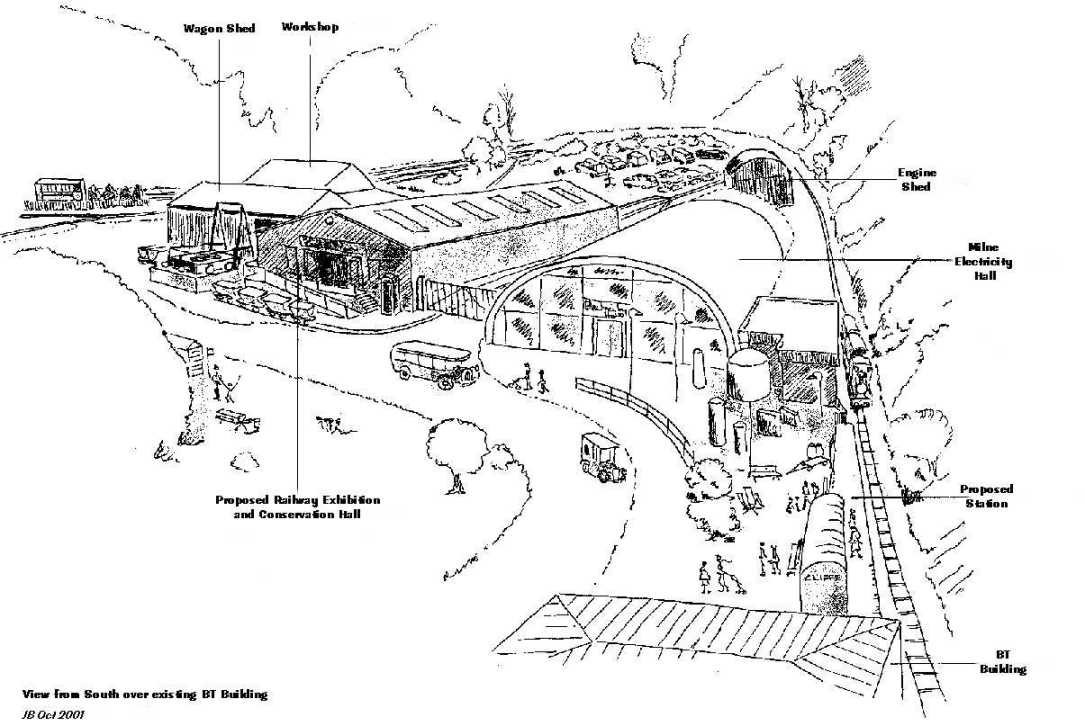 Wagon Shed

Workshop

Engine Shed

Milne Electricity Hall

Proposed Railway Exhibition and Conservation Hall

Proposed Station

BT Building

View from South over existing BT Building

JB Oct 2001